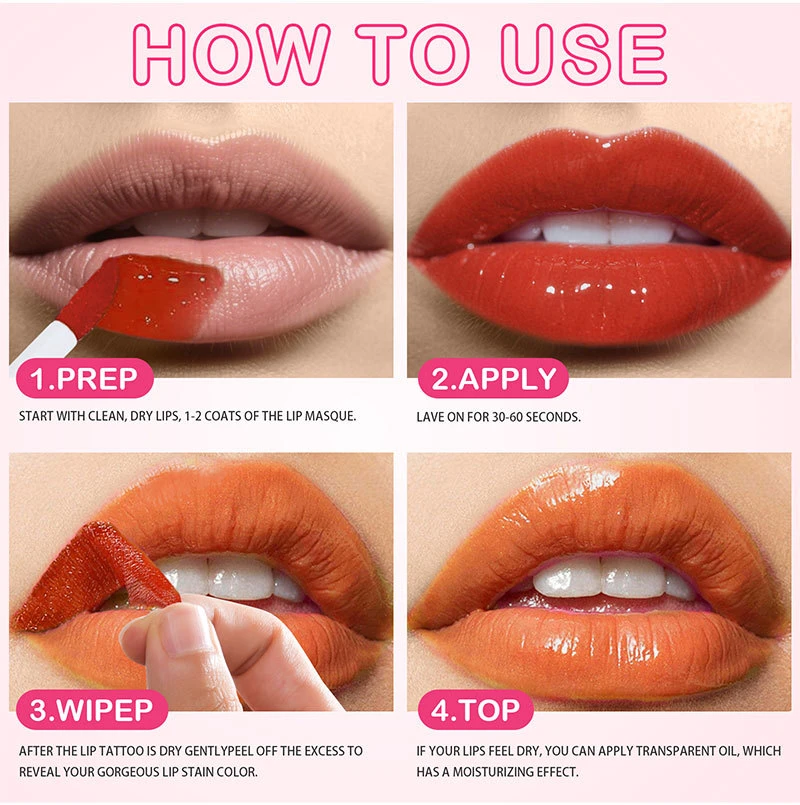 HOW TO USE

1.PREP

START WITH CLEAN, DRY LIPS, 1-2 COATS OF THE LIP MASQUE.

2.APPLY

LAVE ON FOR 30-60 SECONDS.

3.WIPEP

AFTER THE LIP TATTOO IS DRY GENTLYPEEL OFF THE EXCESS TO REVEAL YOUR GORGEOUS LIP STAIN COLOR.

4.TOP

IF YOUR LIPS FEEL DRY, YOU CAN APPLY TRANSPARENT OIL, WHICH HAS A MOISTURIZING EFFECT.