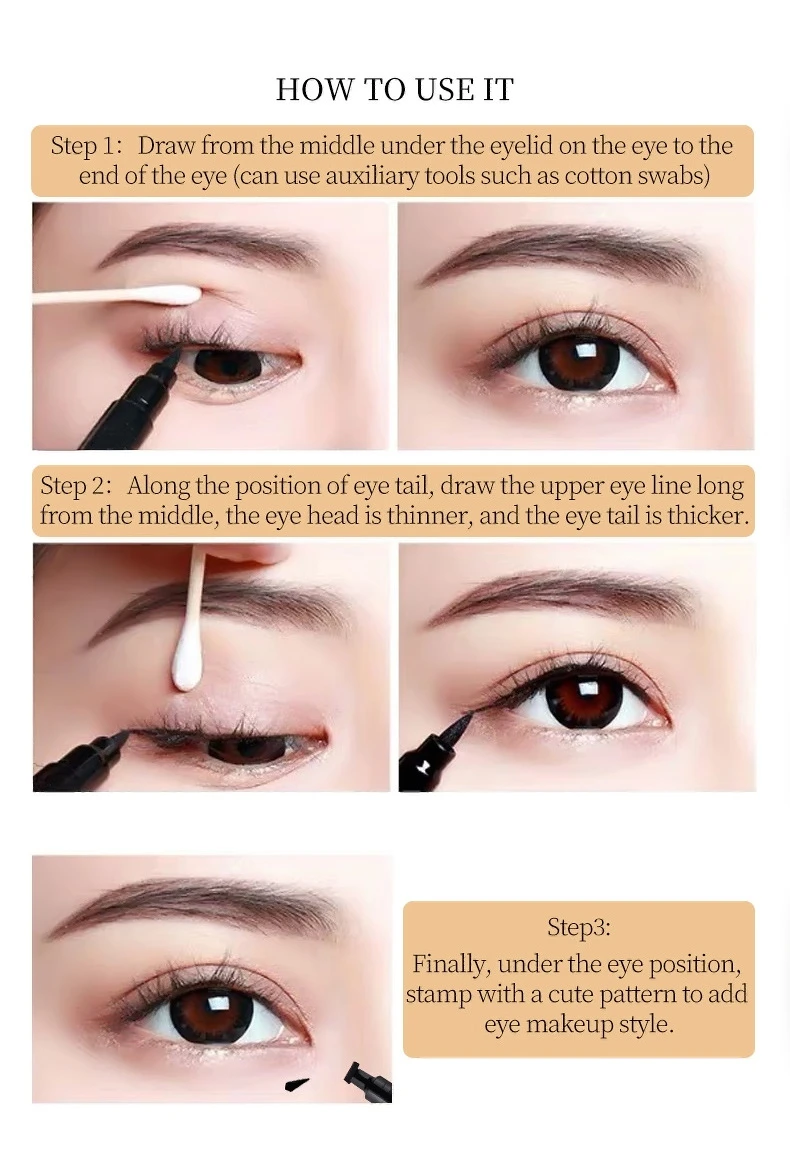 HOW TO USE IT

Step 1: Draw from the middle under the eyelid on the eye to the end of the eye (can use auxiliary tools such as cotton swabs)

Step 2: Along the position of eye tail, draw the upper eye line long from the middle, the eye head is thinner, and the eye tail is thicker.

Step3:
Finally, under the eye position, stamp with a cute pattern to add eye makeup style.