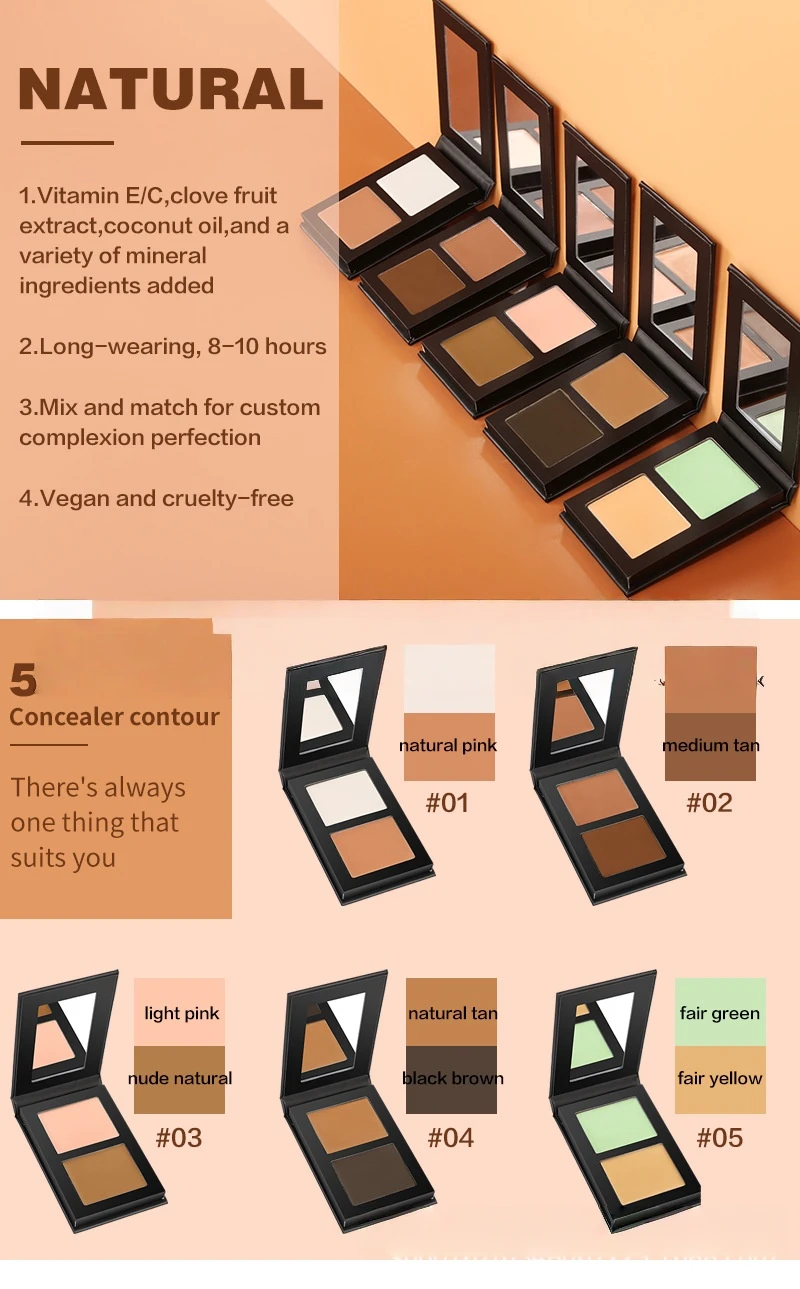 NATURAL

1.Vitamin E/C,clove fruit extract,coconut oil,and a variety of mineral ingredients added

2.Long-wearing, 8-10 hours

3.Mix and match for custom complexion perfection

4.Vegan and cruelty-free

5
Concealer contour

There's always one thing that suits you

natural pink
#01

medium tan
#02

light pink
nude natural
#03

natural tan
black brown
#04

fair green
fair yellow
#05