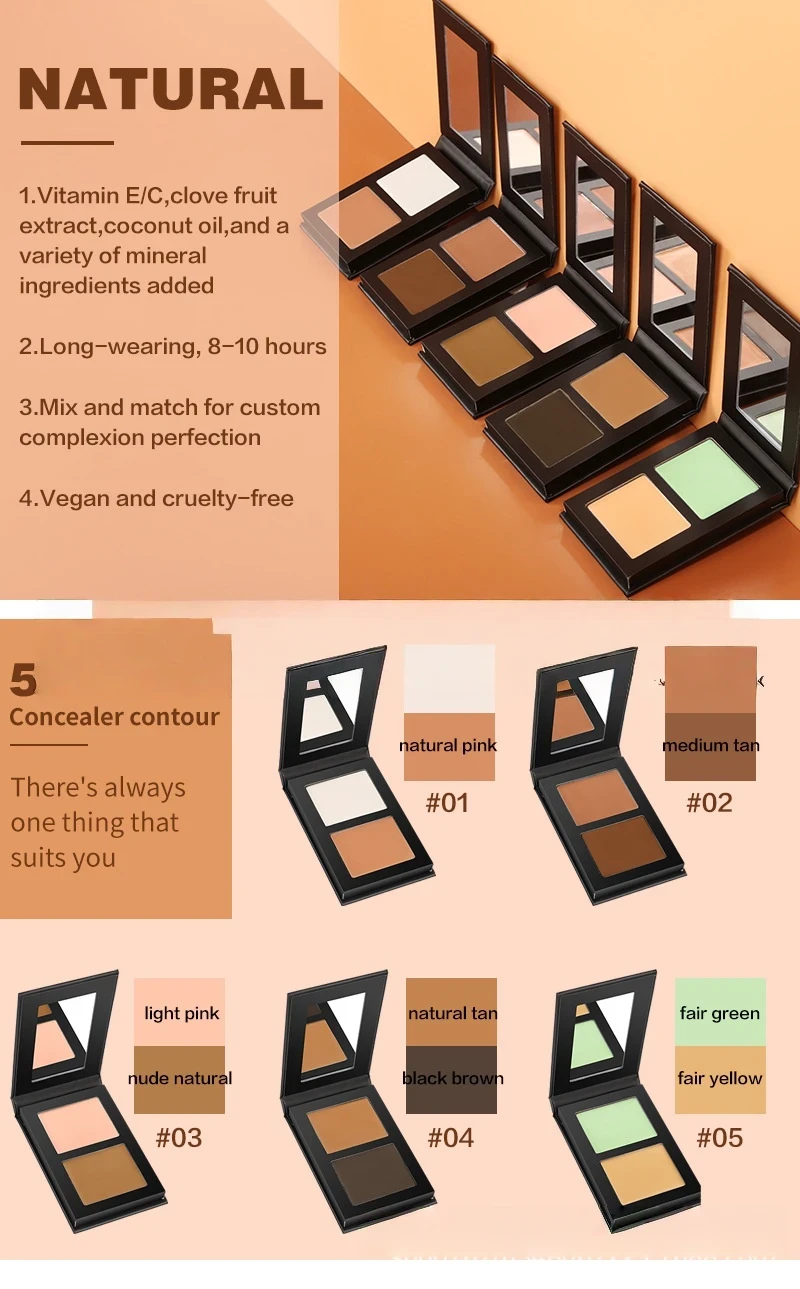 NATURAL

1.Vitamin E/C,clove fruit extract,coconut oil,and a variety of mineral ingredients added

2.Long-wearing, 8-10 hours

3.Mix and match for custom complexion perfection

4.Vegan and cruelty-free

5
Concealer contour

There's always one thing that suits you

natural pink
#01

medium tan
#02

light pink
nude natural
#03

natural tan
black brown
#04

fair green
fair yellow
#05